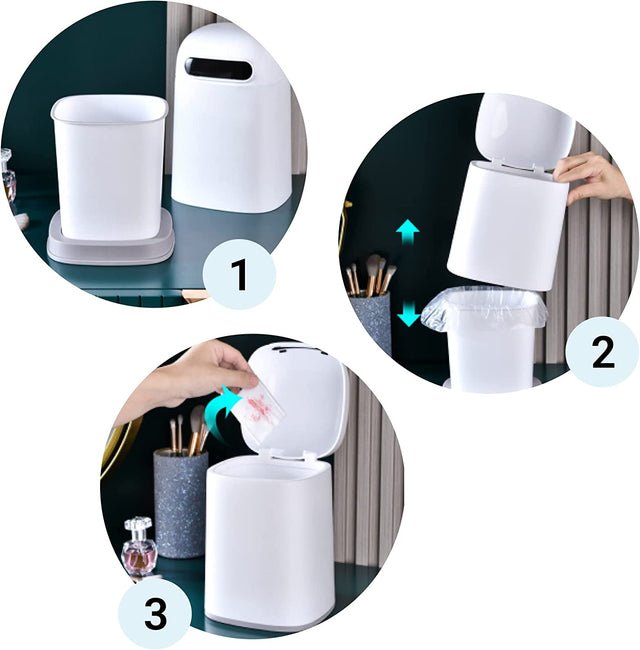 1

2

3